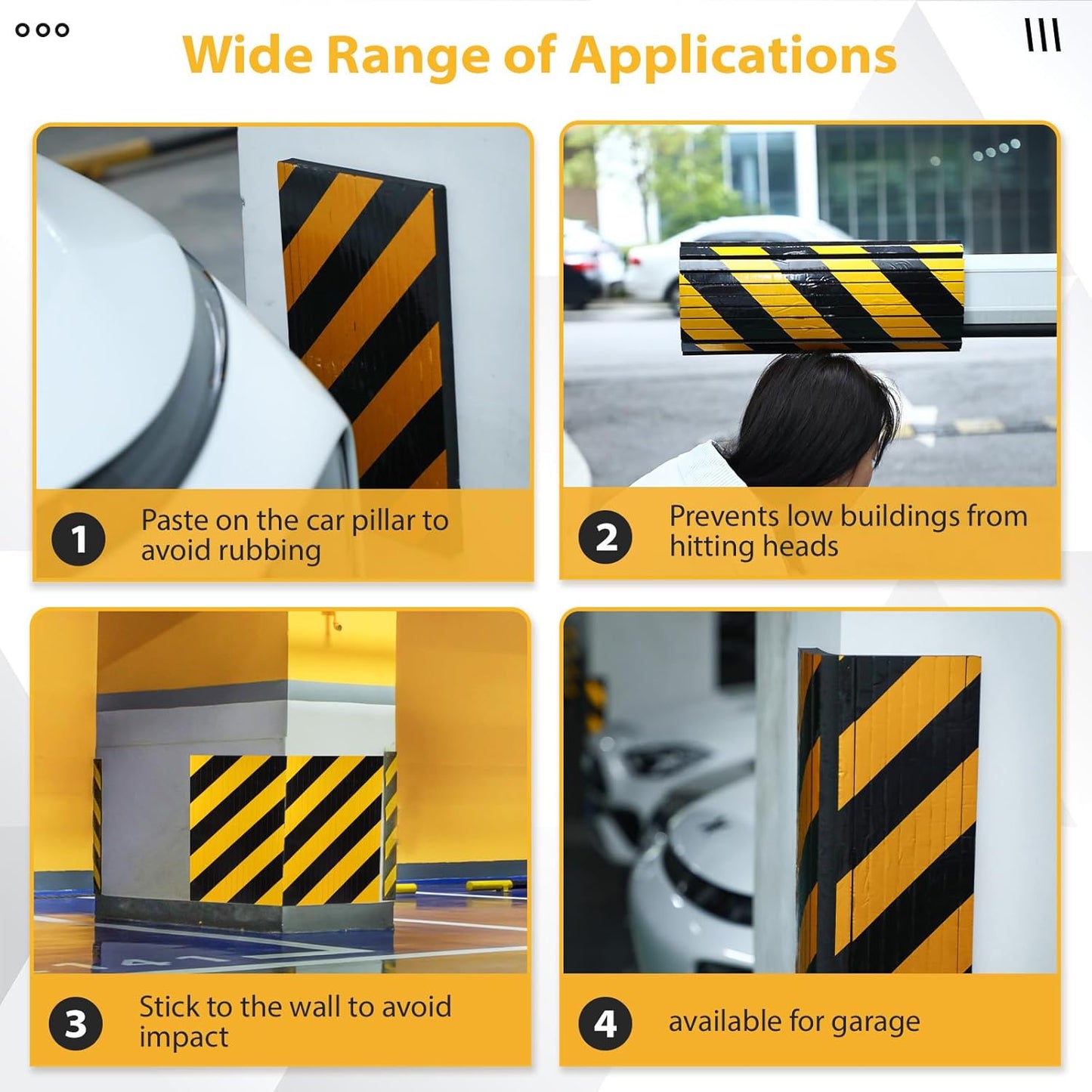 Wide Range of Applications

1 Paste on the car pillar to avoid rubbing

2 Prevents low buildings from hitting heads

3 Stick to the wall to avoid impact

4 available for garage