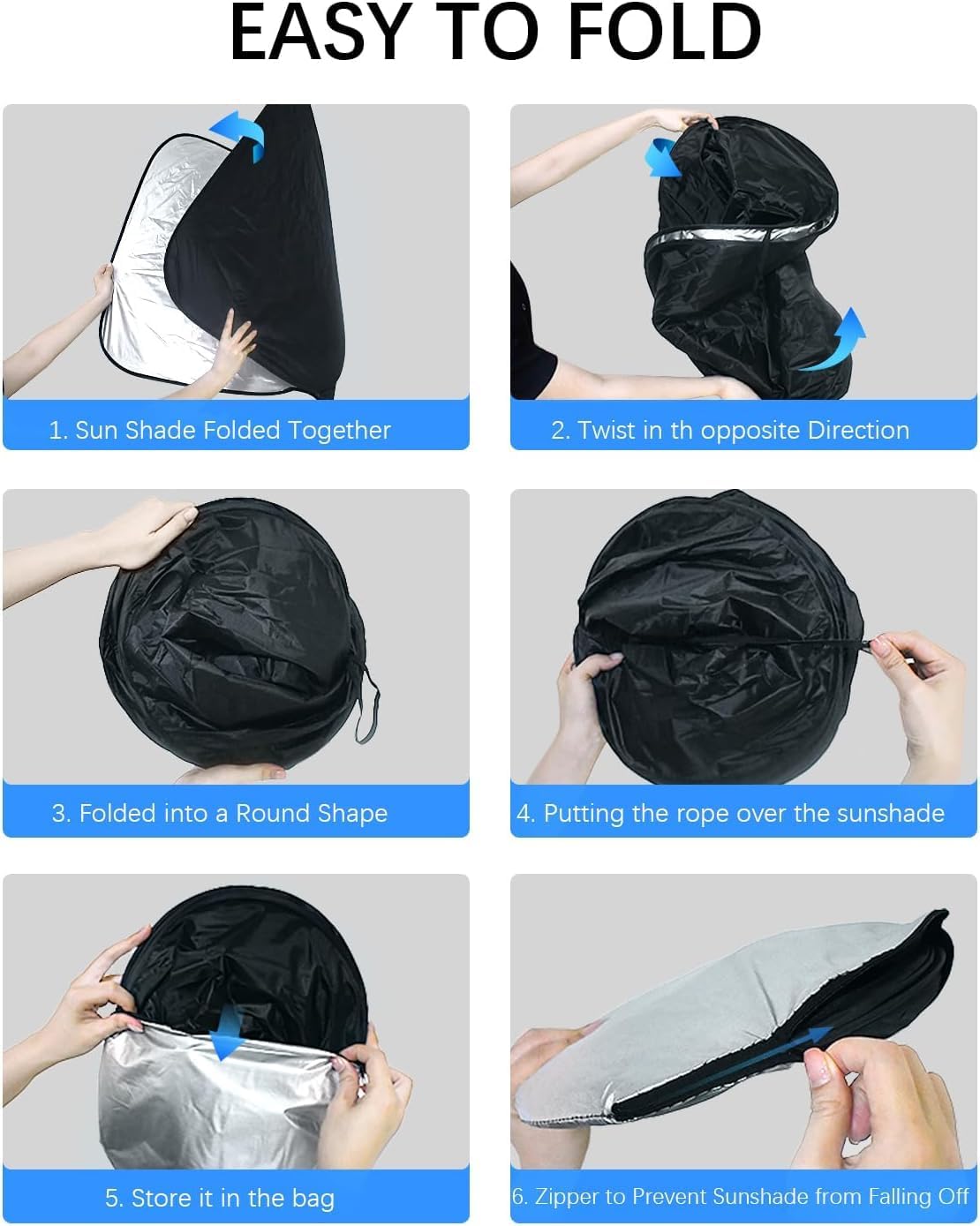 EASY TO FOLD

1. Sun Shade Folded Together

2. Twist in th opposite Direction

3. Folded into a Round Shape

4. Putting the rope over the sunshade

5. Store it in the bag

6. Zipper to Prevent Sunshade from Falling Off