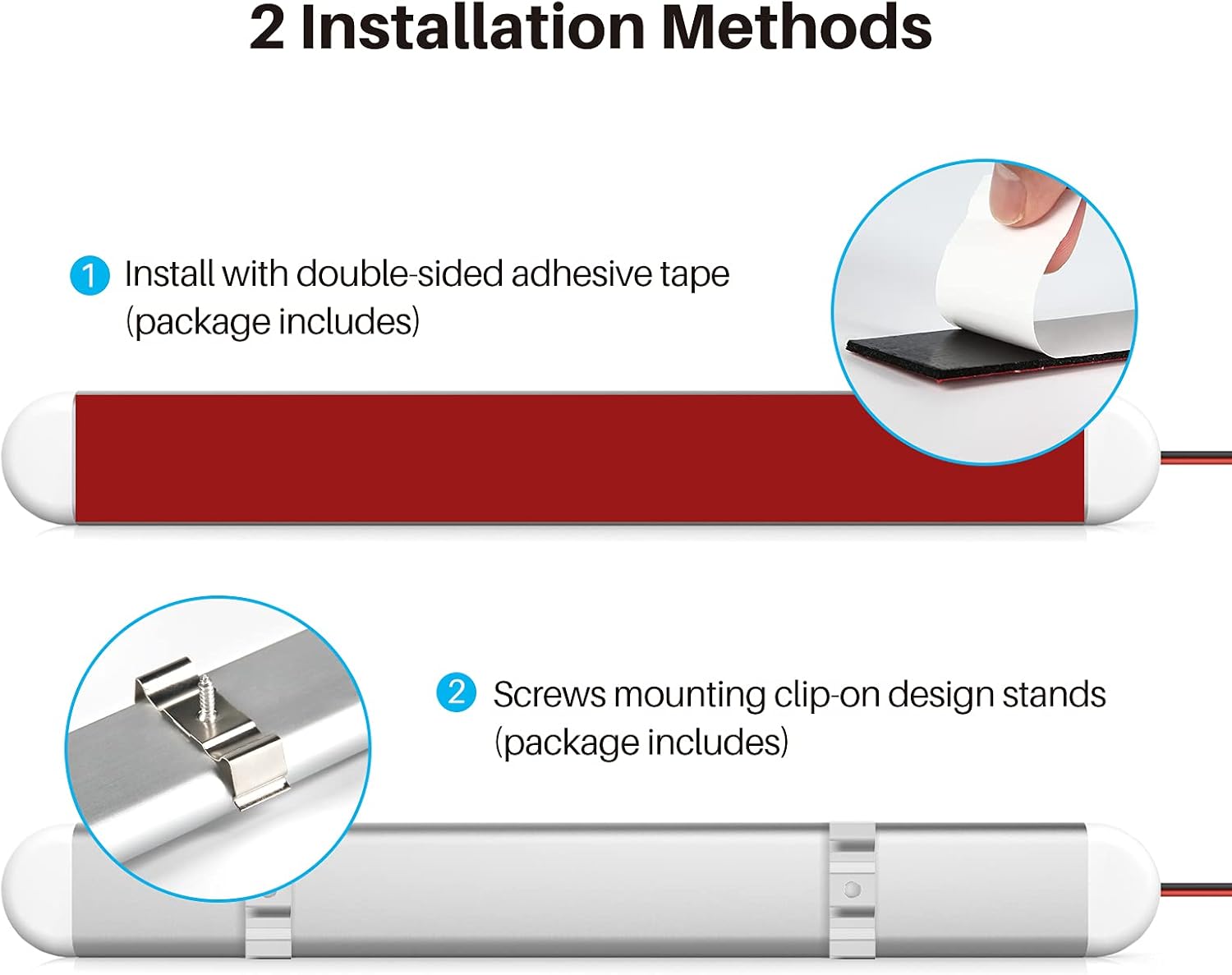 2 Installation Methods

1 Install with double-sided adhesive tape (package includes)

2 Screws mounting clip-on design stands (package includes)