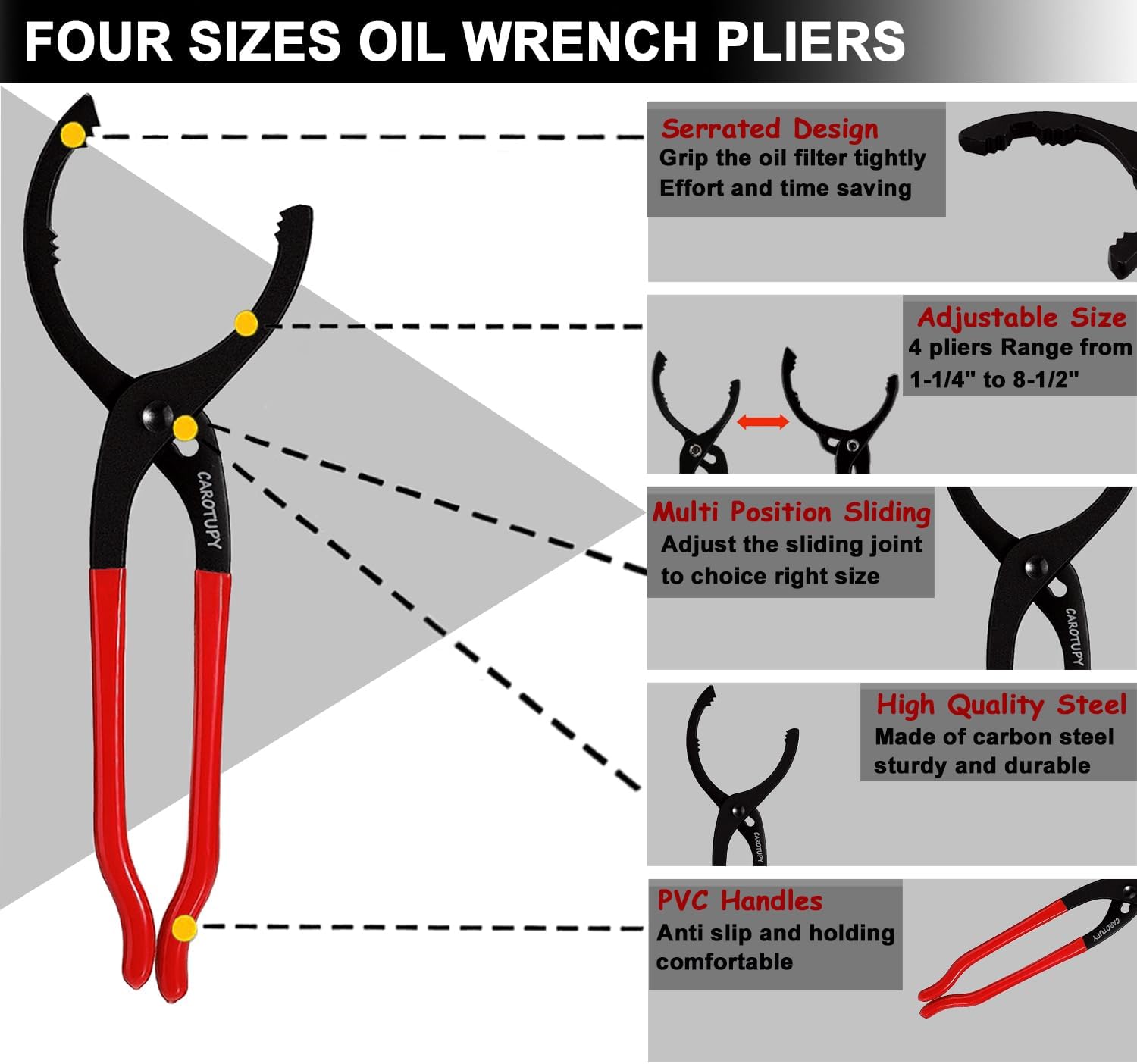 FOUR SIZES OIL WRENCH PLIERS

CAROTUPY

Serrated Design
Grip the oil filter tightly
Effort and time saving

Adjustable Size
4 pliers Range from
1-1/4" to 8-1/2"

Multi Position Sliding
Adjust the sliding joint
to choice right size

CAROTUPY

High Quality Steel
Made of carbon steel
sturdy and durable

CAROTUPY

PVC Handles
Anti slip and holding
comfortable

CAROTUPY