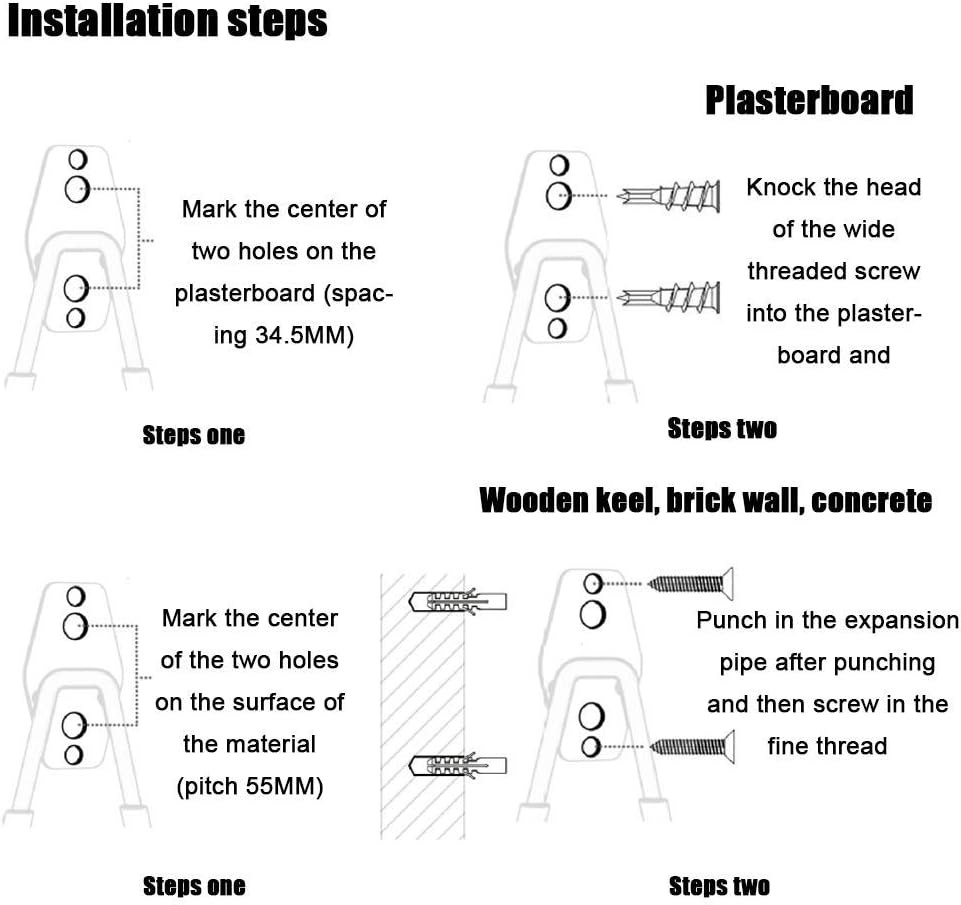 Installation steps

Plasterboard

Mark the center of two holes on the plasterboard (spacing 34.5MM)

Knock the head of the wide threaded screw into the plasterboard and

Steps one

Steps two

Wooden keel, brick wall, concrete

Mark the center of the two holes on the surface of the material (pitch 55MM)

Punch in the expansion pipe after punching and then screw in the fine thread

Steps one

Steps two