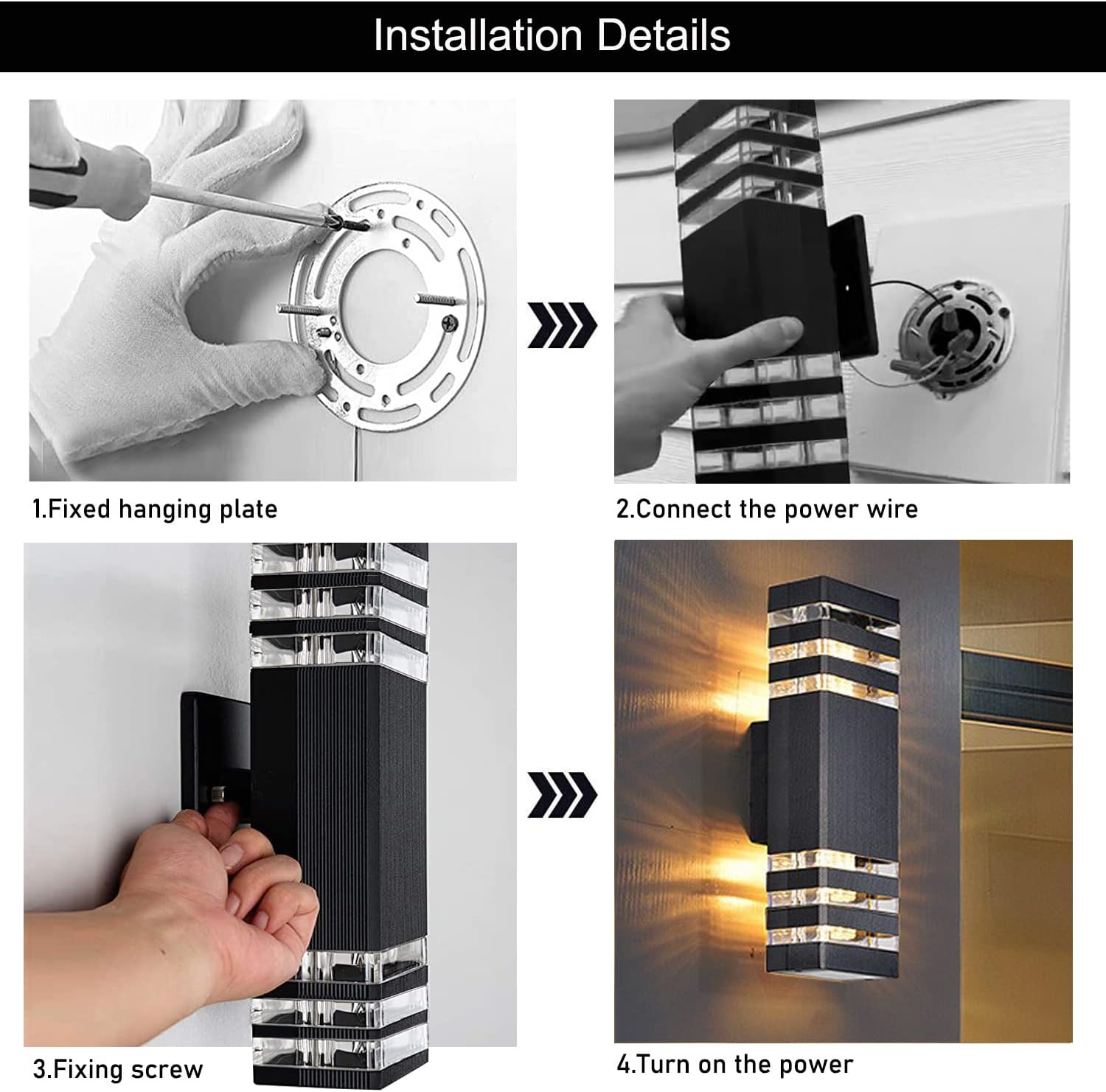 Installation Details

1.Fixed hanging plate

2.Connect the power wire

3.Fixing screw

4.Turn on the power