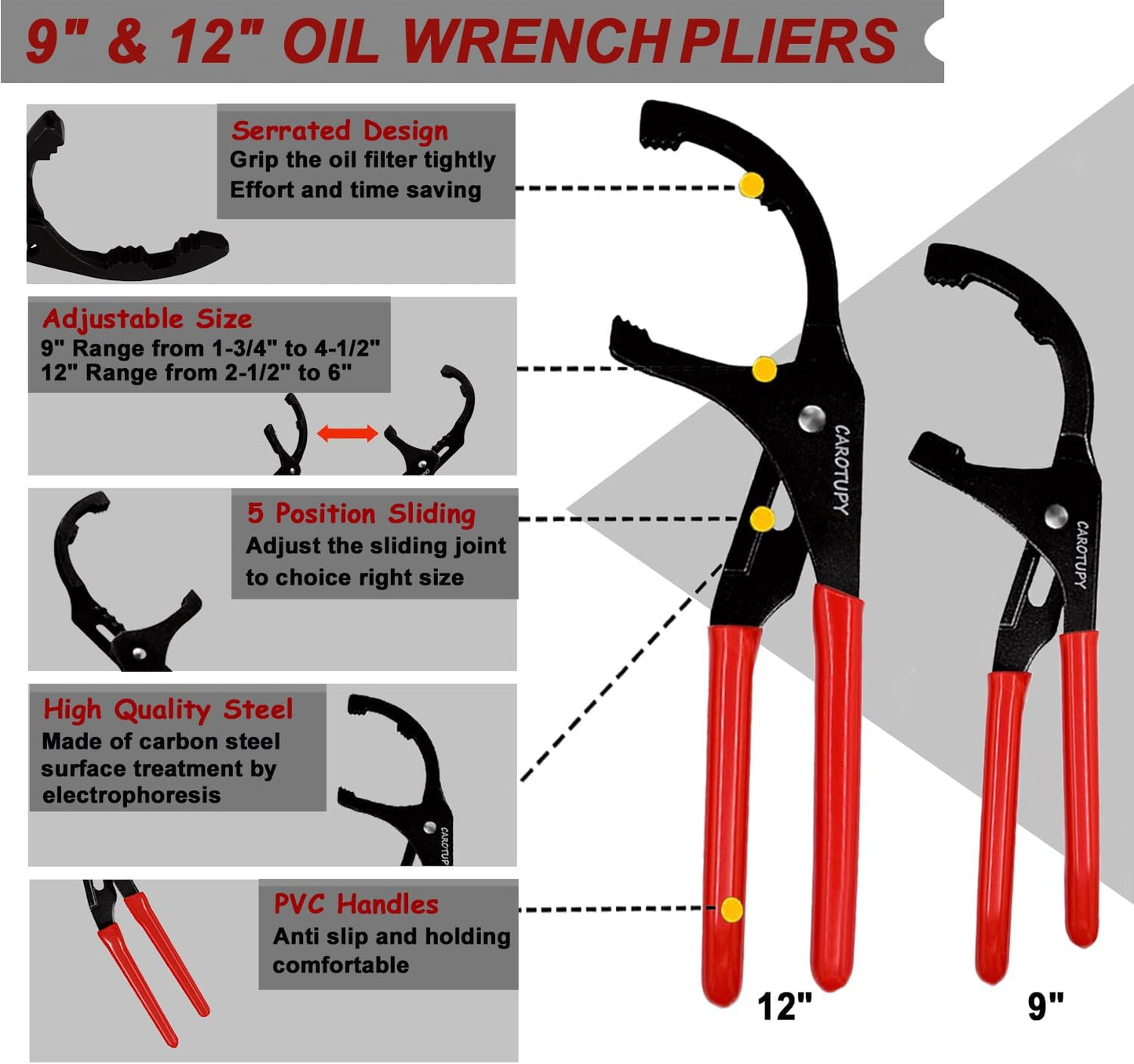 9" & 12" OIL WRENCH PLIERS

Serrated Design
Grip the oil filter tightly
Effort and time saving

Adjustable Size
9" Range from 1-3/4" to 4-1/2"
12" Range from 2-1/2" to 6"

5 Position Sliding
Adjust the sliding joint to choice right size

High Quality Steel
Made of carbon steel surface treatment by electrophoresis

CAROTUPY

PVC Handles
Anti slip and holding comfortable

CAROTUPY

CAROTUPY

12"

9"