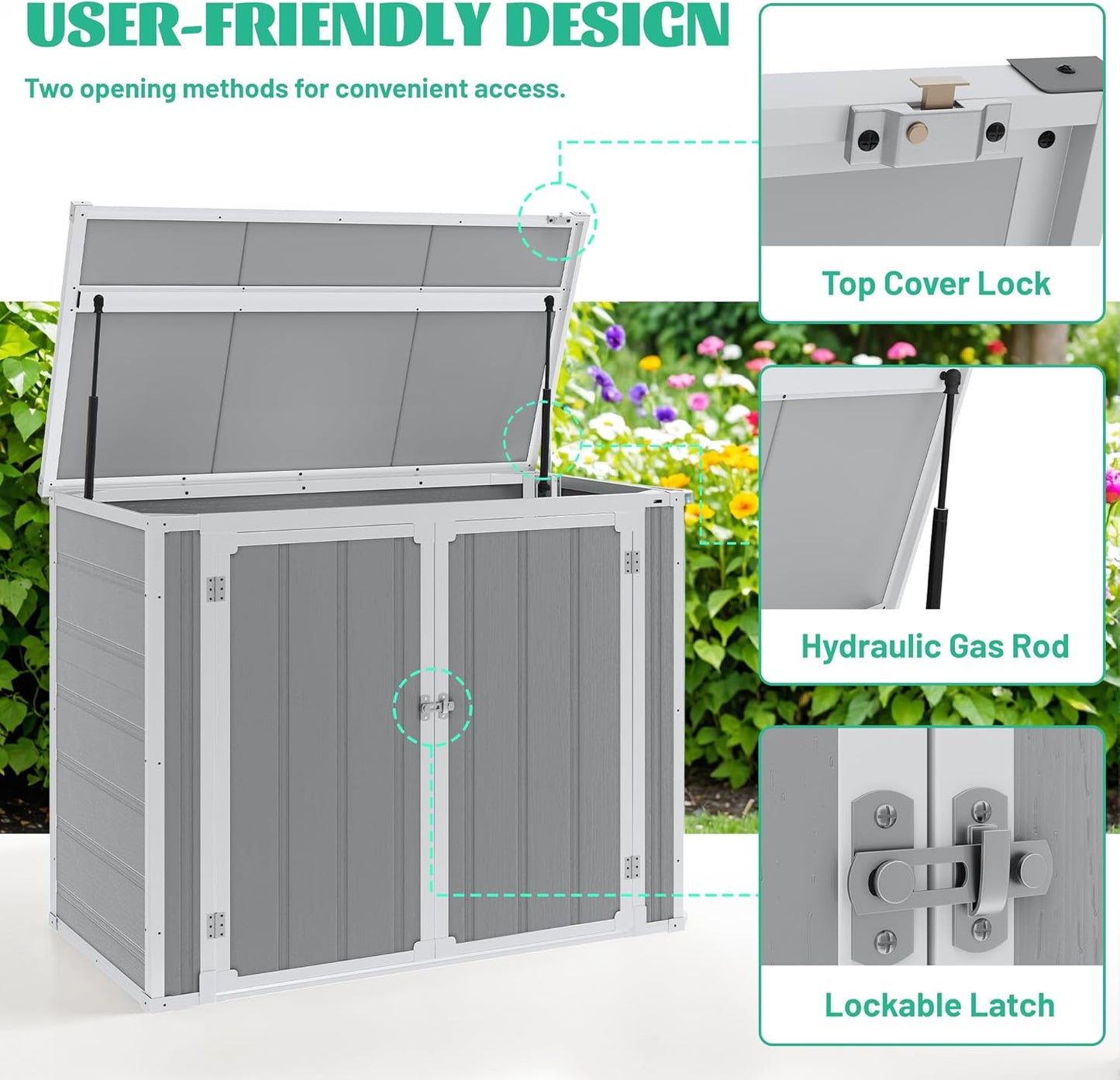 USER-FRIENDLY DESIGN

Two opening methods for convenient access.

Top Cover Lock

Hydraulic Gas Rod

Lockable Latch