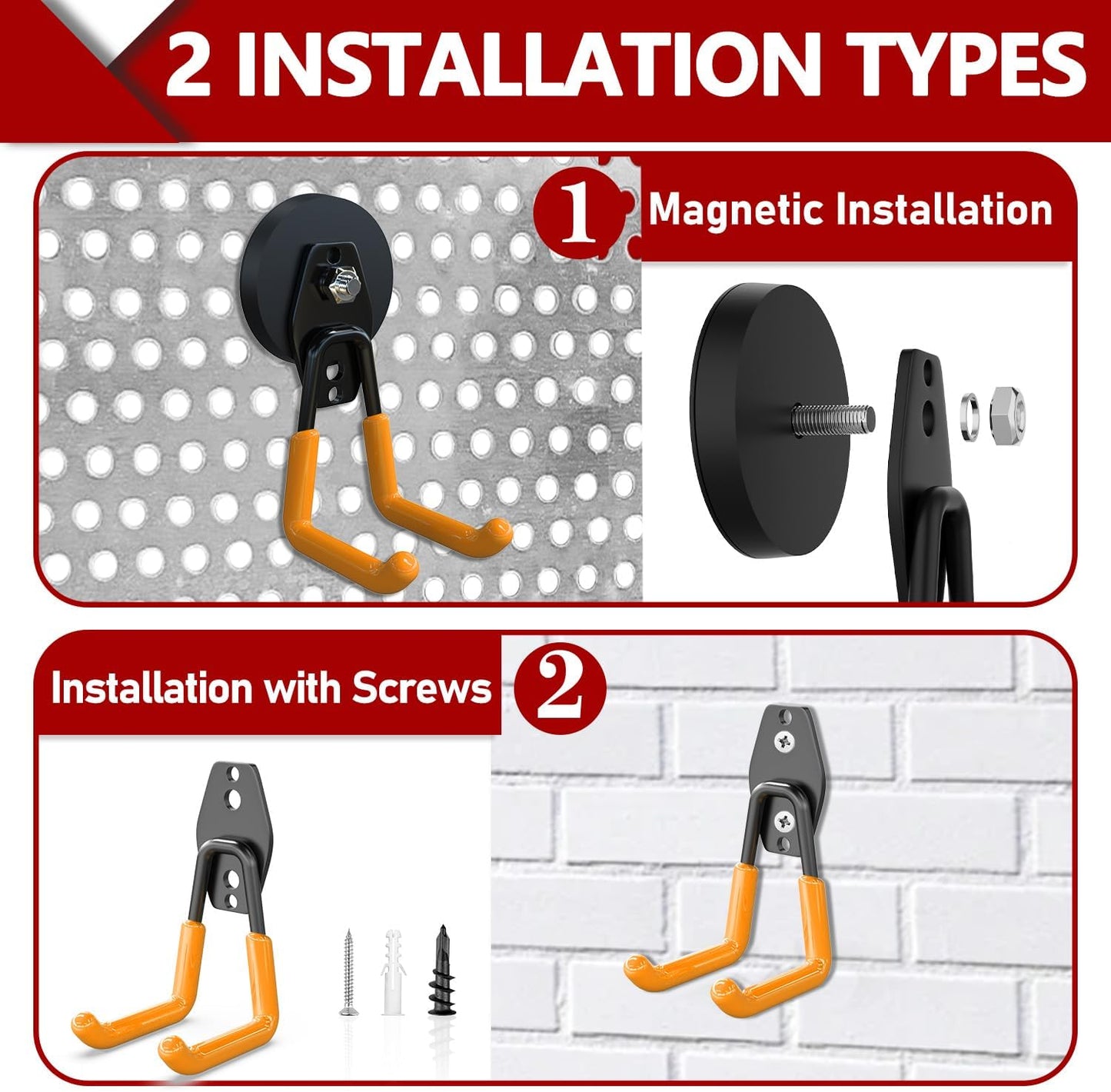 2 INSTALLATION TYPES

1 Magnetic Installation

Installation with Screws 2