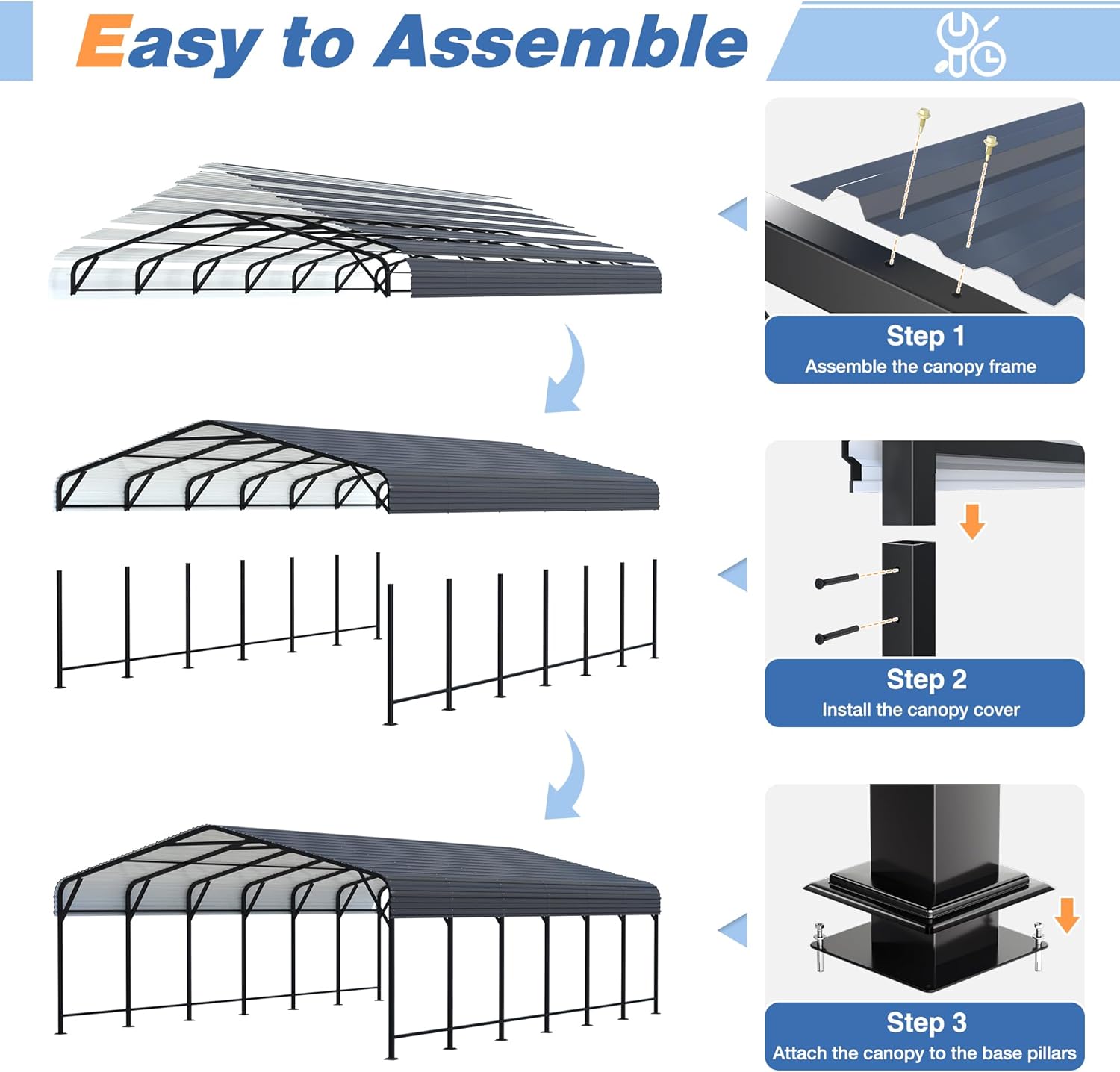 Easy to Assemble

Step 1
Assemble the canopy frame

Step 2
Install the canopy cover

Step 3
Attach the canopy to the base pillars