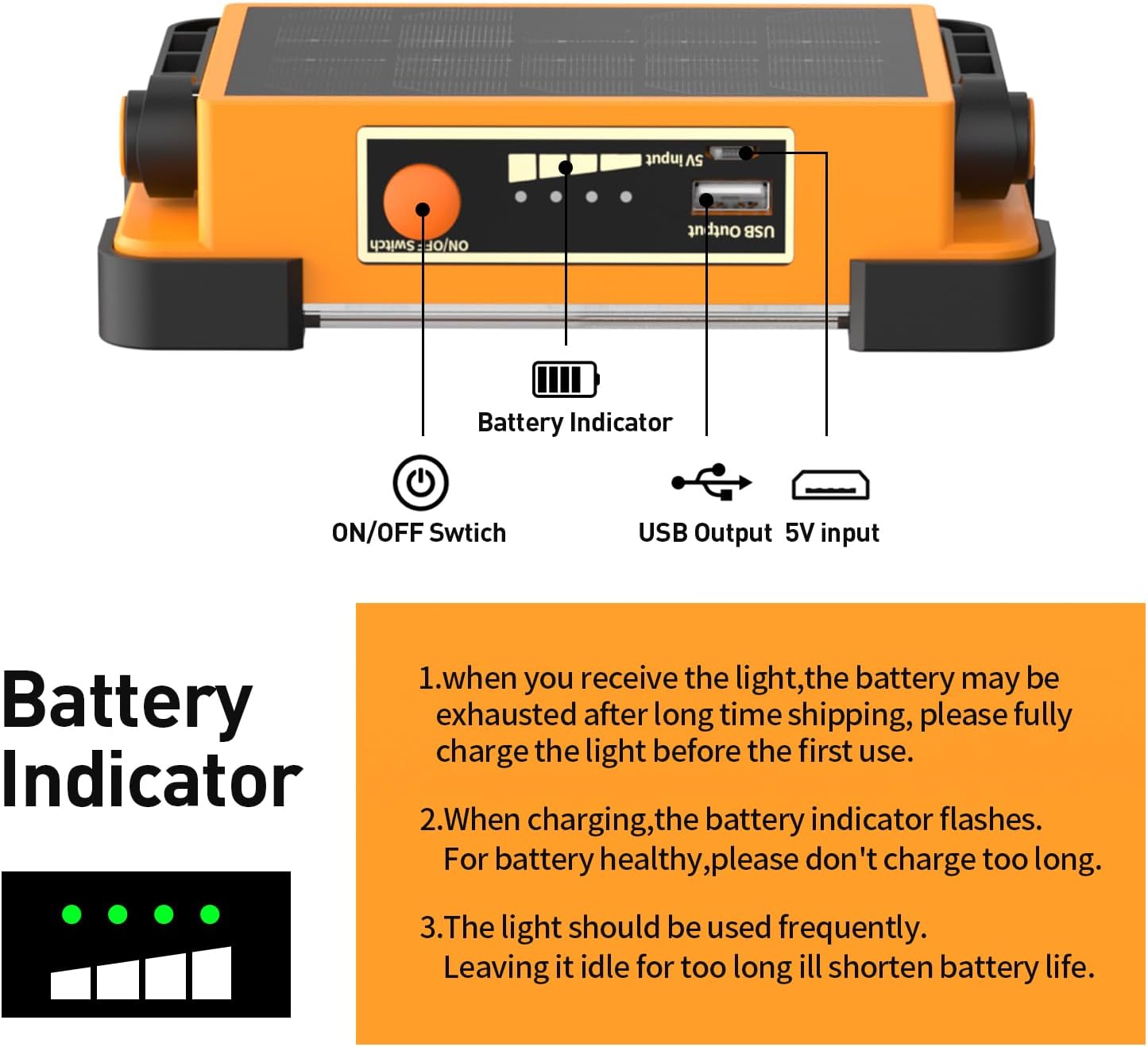 5V input

USB Output

ON/OFF Switch

Battery Indicator

ON/OFF Swtich

USB Output 5V input

Battery Indicator

1.when you receive the light,the battery may be exhausted after long time shipping, please fully charge the light before the first use.

2.When charging,the battery indicator flashes. For battery healthy,please don't charge too long.

3.The light should be used frequently. Leaving it idle for too long ill shorten battery life.