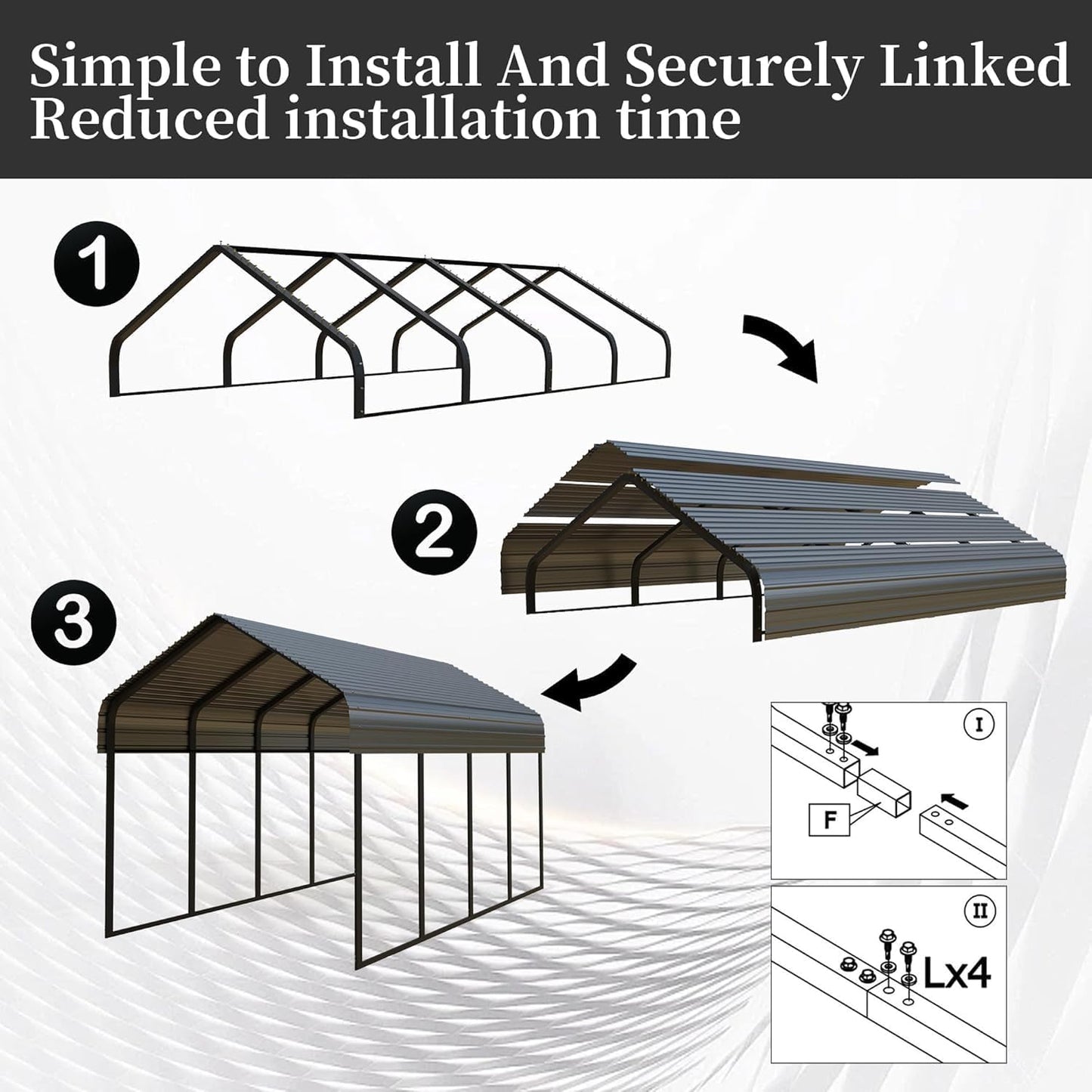 Simple to Install And Securely Linked
Reduced installation time

1

2

3

I

F

II

Lx4