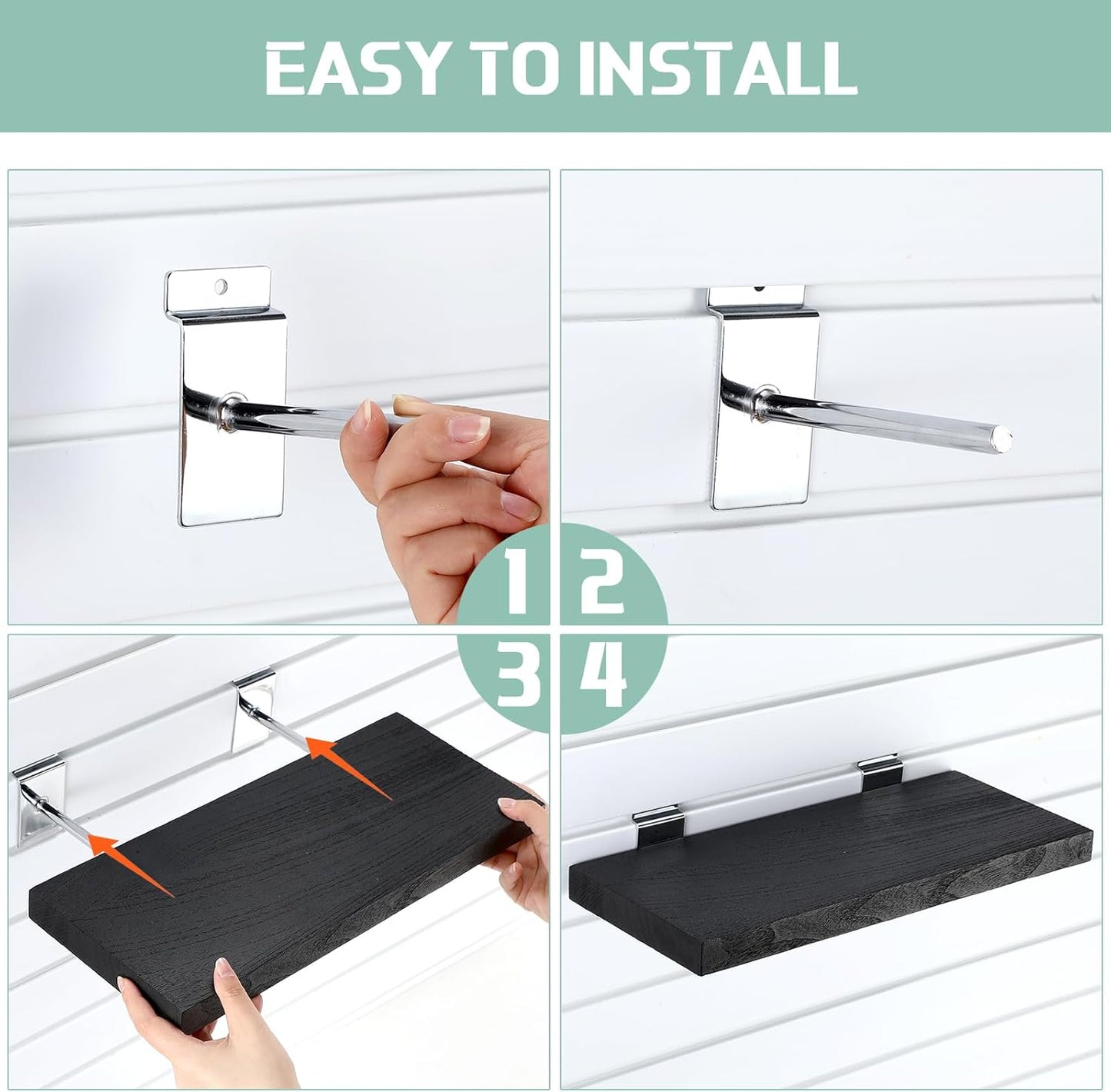 EASY TO INSTALL

1

2

3

4