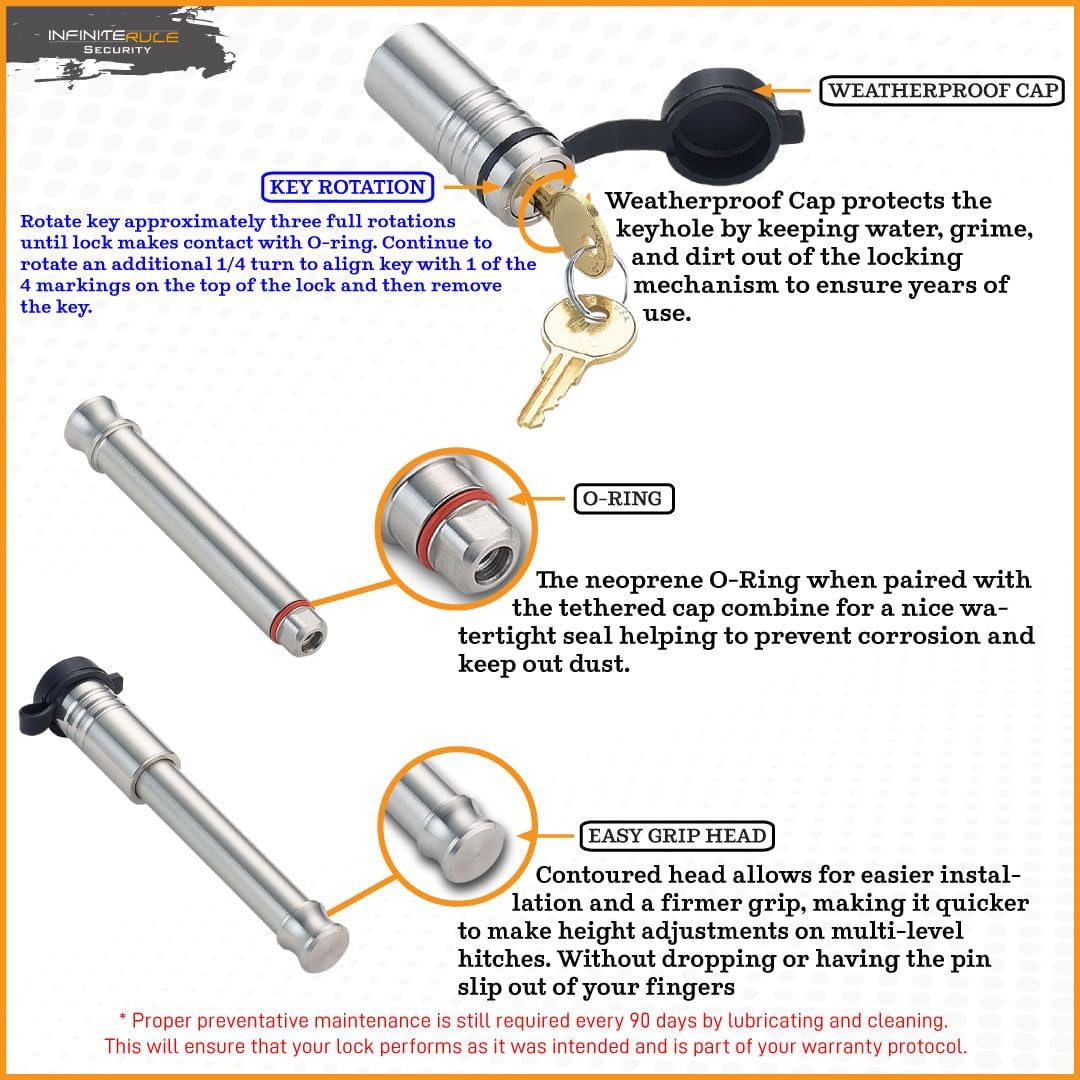 INFINITERULE
Security

WEATHERPROOF CAP

KEY ROTATION

Rotate key approximately three full rotations until lock makes contact with O-ring. Continue to rotate an additional 1/4 turn to align key with 1 of the 4 markings on the top of the lock and then remove the key.

Weatherproof Cap protects the keyhole by keeping water, grime, and dirt out of the locking mechanism to ensure years of use.

O-RING

The neoprene O-Ring when paired with the tethered cap combine for a nice watertight seal helping to prevent corrosion and keep out dust.

EASY GRIP HEAD

Contoured head allows for easier installation and a firmer grip, making it quicker to make height adjustments on multi-level hitches. Without dropping or having the pin slip out of your fingers

* Proper preventative maintenance is still required every 90 days by lubricating and cleaning. This will ensure that your lock performs as it was intended and is part of your warranty protocol.