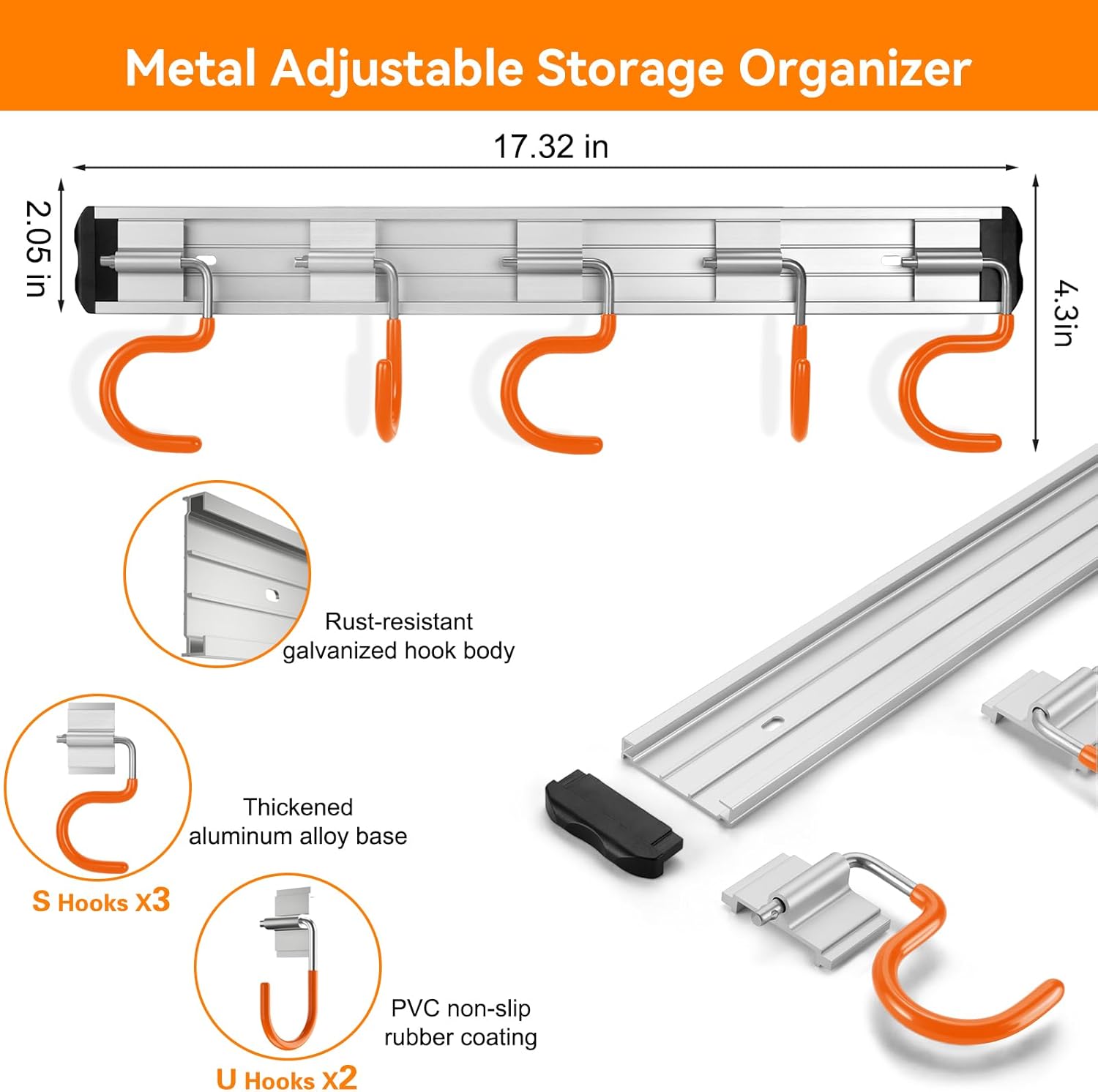 Metal Adjustable Storage Organizer

17.32 in

2.05 in

4.3in

Rust-resistant galvanized hook body

Thickened aluminum alloy base

S Hooks x3

PVC non-slip rubber coating

U Hooks x2