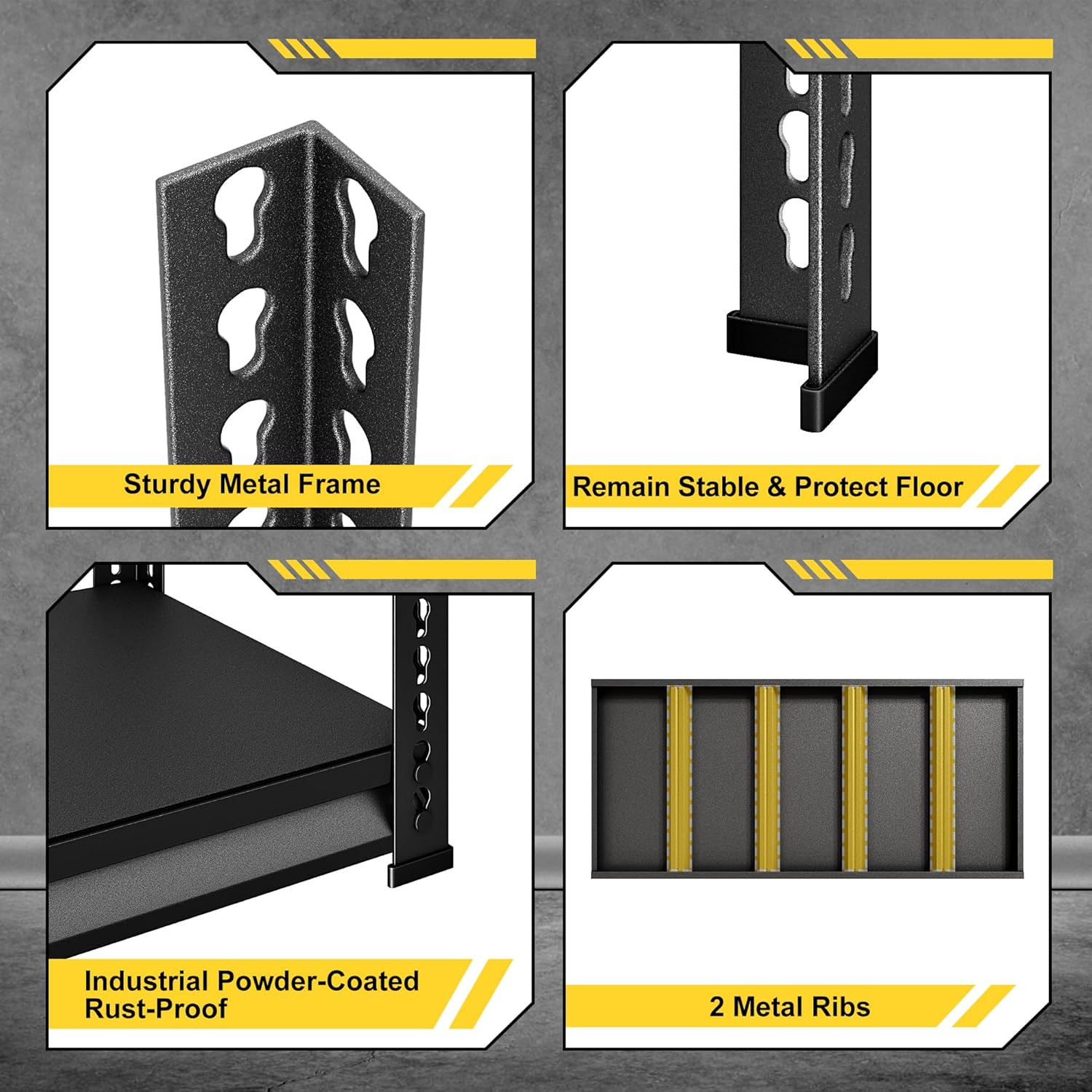 Sturdy Metal Frame

Remain Stable & Protect Floor

Industrial Powder-Coated
Rust-Proof

2 Metal Ribs