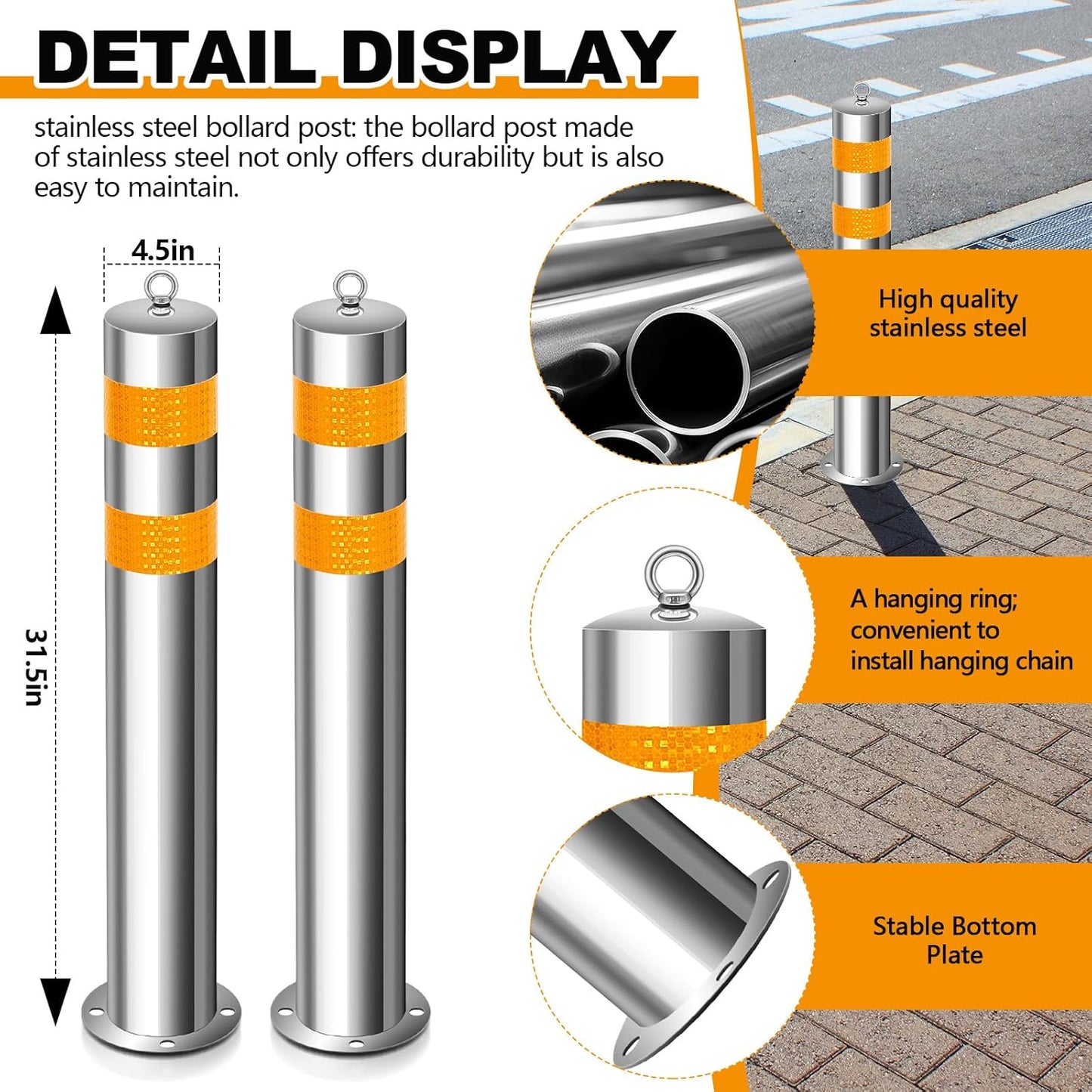 DETAIL DISPLAY

stainless steel bollard post: the bollard post made of stainless steel not only offers durability but is also easy to maintain.

4.5in

31.5in

High quality stainless steel

A hanging ring; convenient to install hanging chain

Stable Bottom Plate