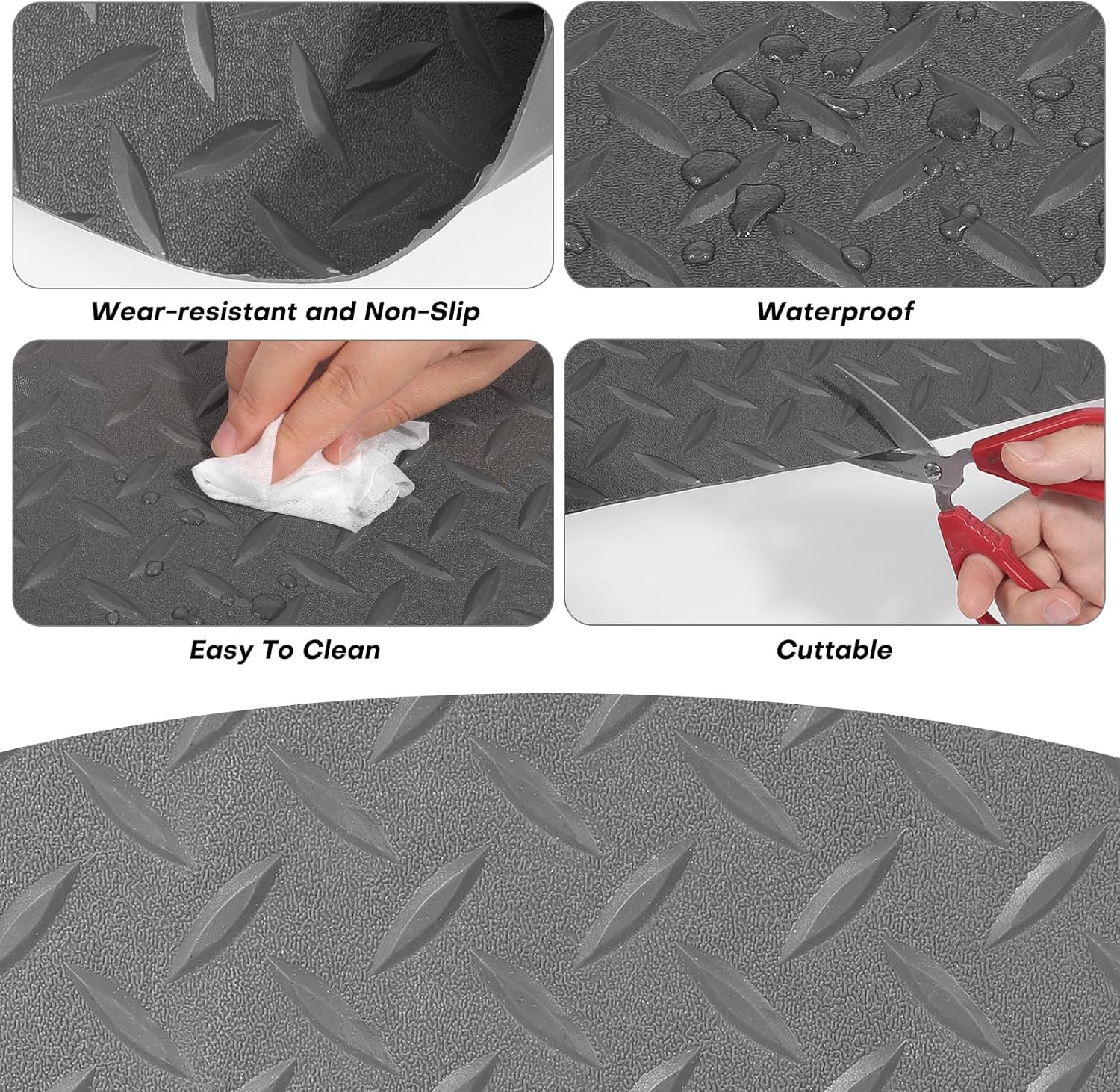 Wear-resistant and Non-Slip

Waterproof

Easy To Clean

Cuttable