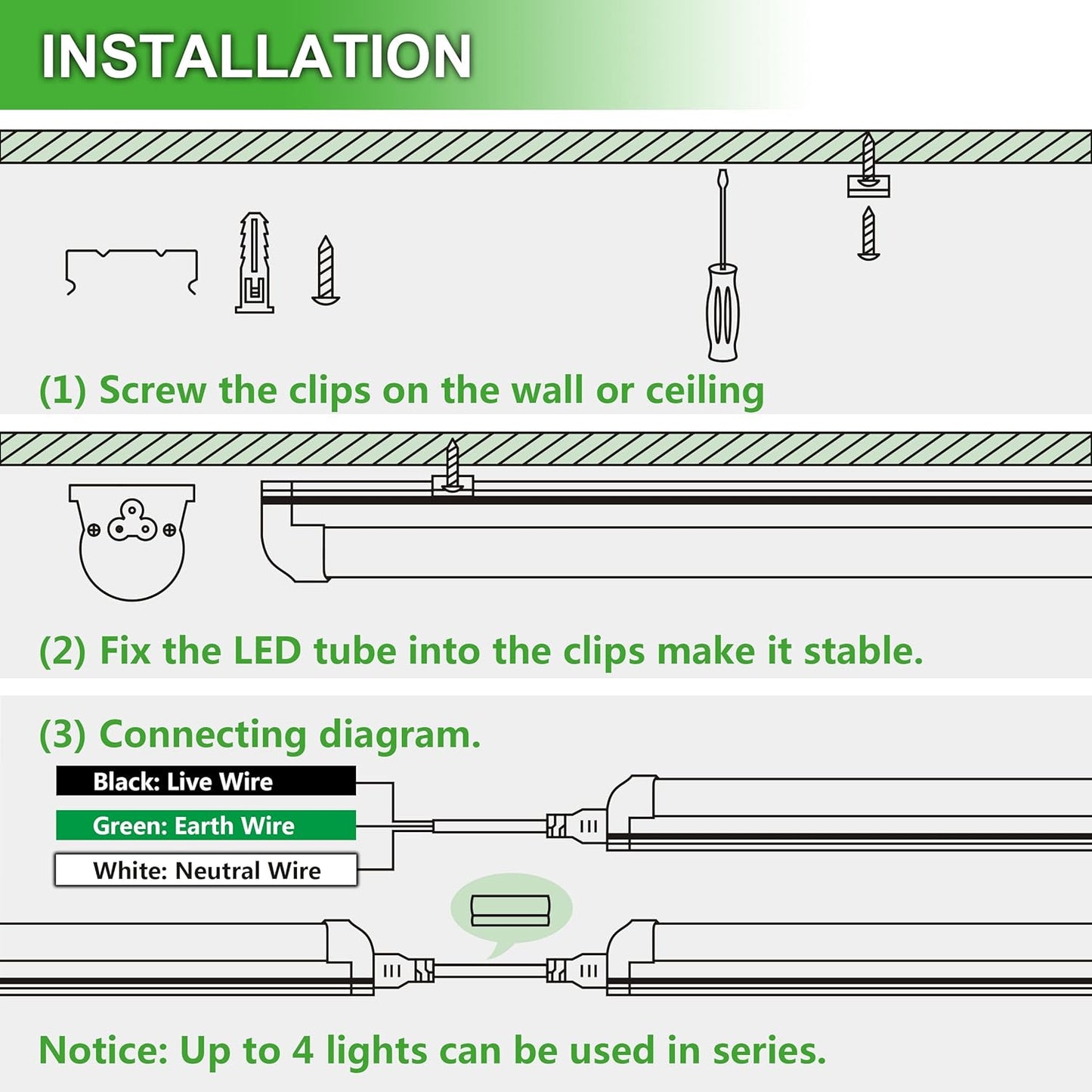 INSTALLATION

(1) Screw the clips on the wall or ceiling

(2) Fix the LED tube into the clips make it stable.

(3) Connecting diagram.

Black: Live Wire

Green: Earth Wire

White: Neutral Wire

Notice: Up to 4 lights can be used in series.