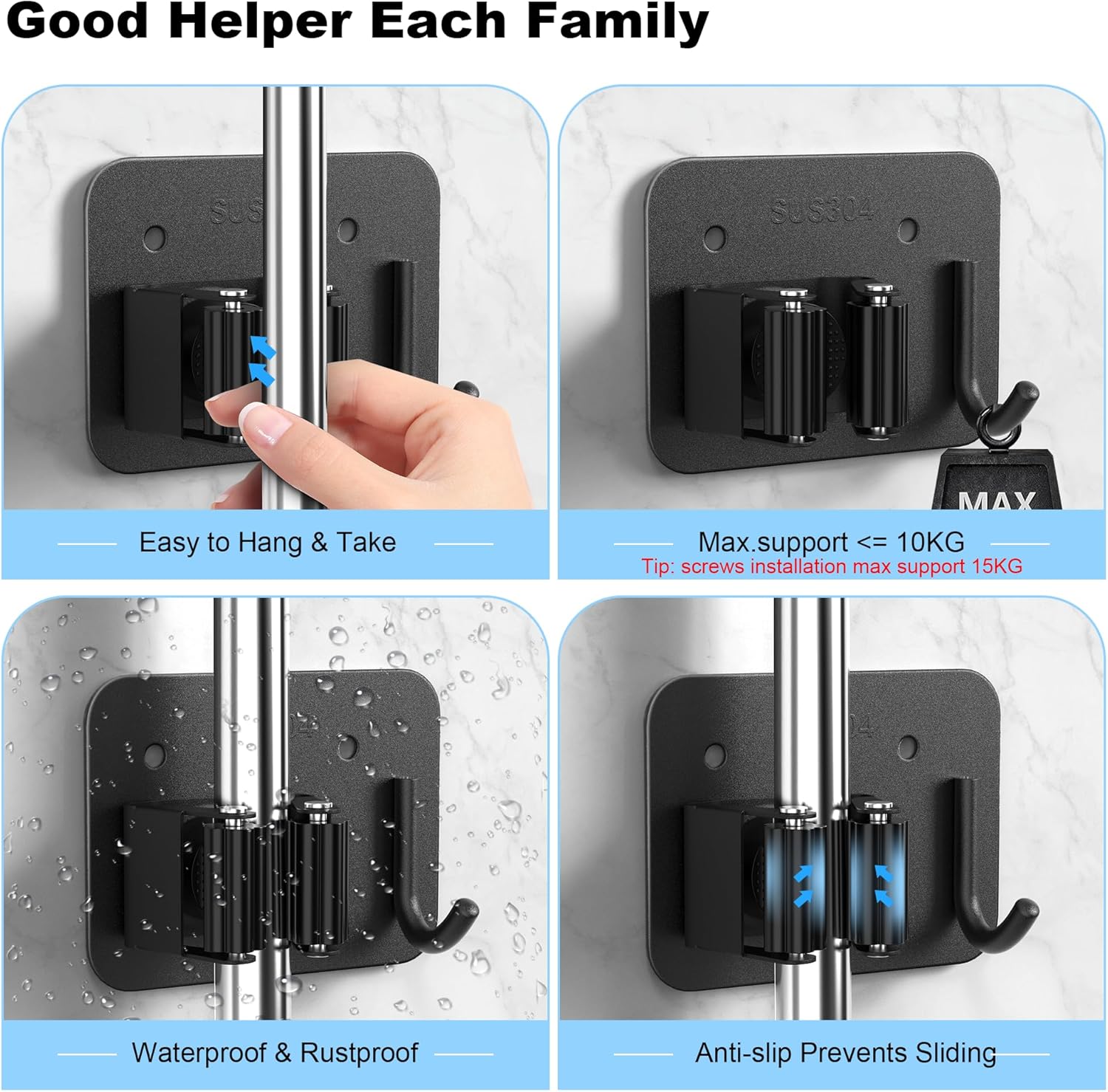 Good Helper Each Family

SUS

Easy to Hang & Take

SUS304

MAX

Max.support <= 10KG
Tip: screws installation max support 15KG

Waterproof & Rustproof

Anti-slip Prevents Sliding