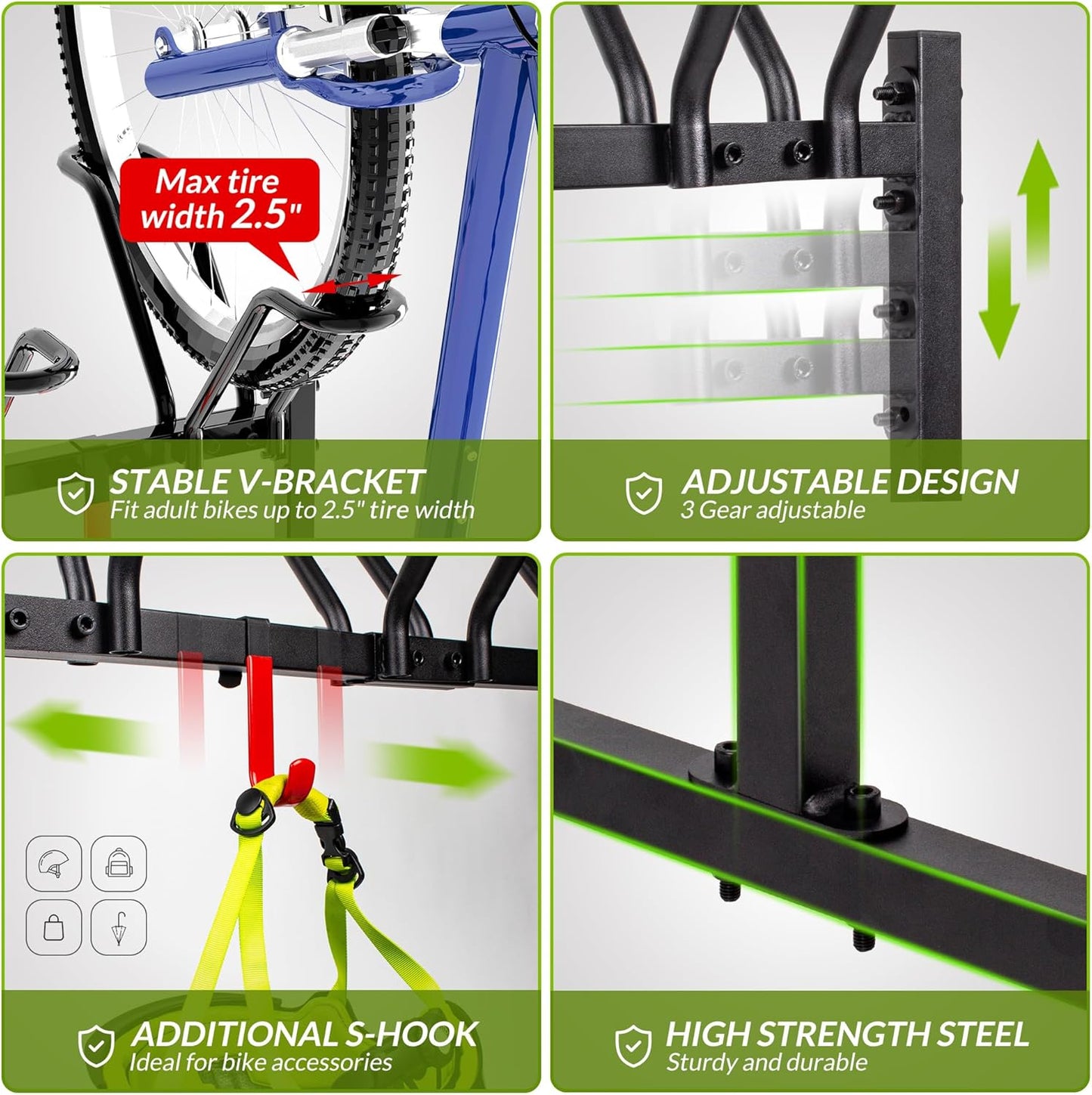 Max tire width 2.5"

STABLE V-BRACKET
Fit adult bikes up to 2.5" tire width

ADJUSTABLE DESIGN
3 Gear adjustable

ADDITIONAL S-HOOK
Ideal for bike accessories

HIGH STRENGTH STEEL
Sturdy and durable