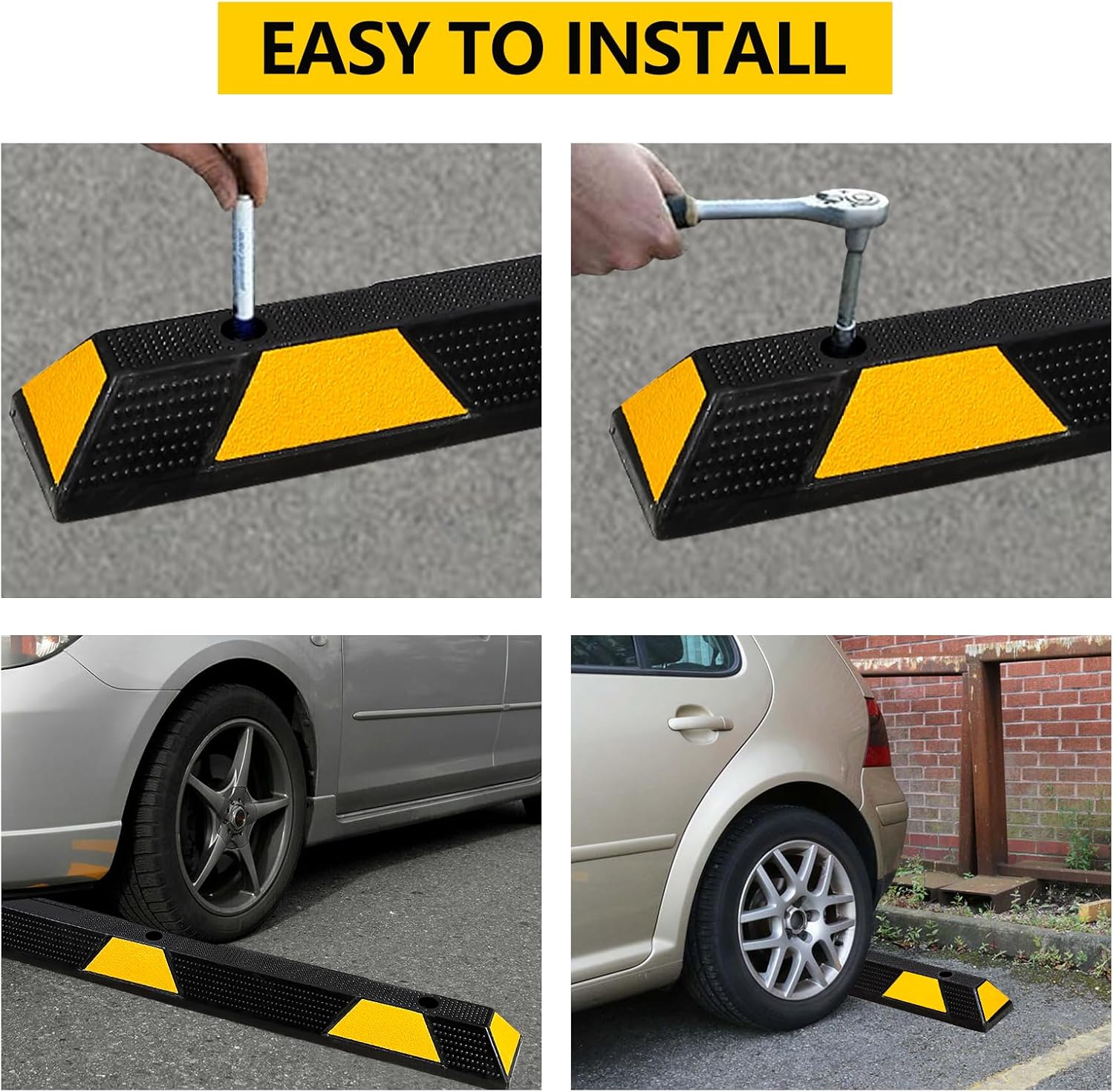 EASY TO INSTALL