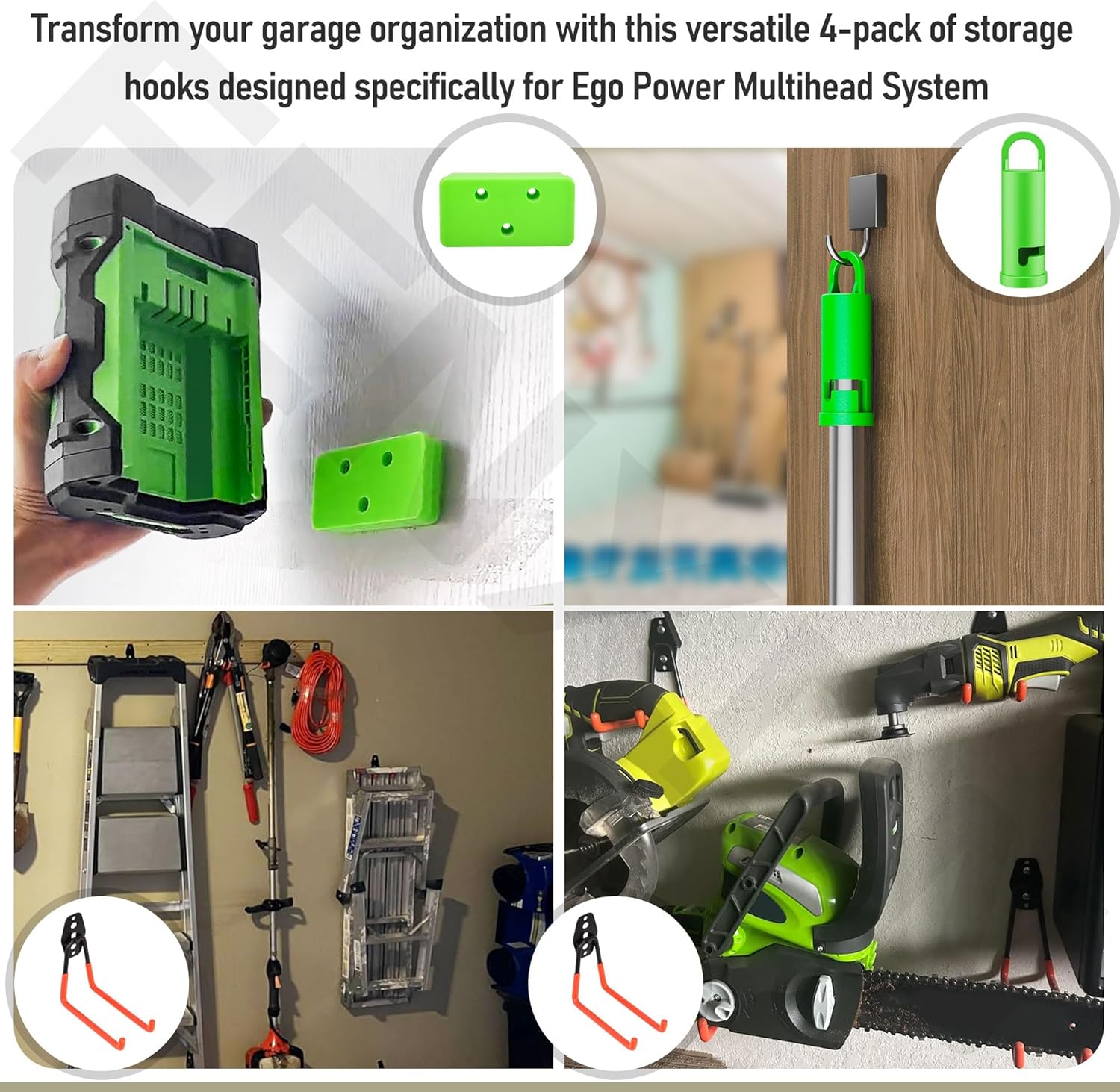 Transform your garage organization with this versatile 4-pack of storage hooks designed specifically for Ego Power Multihead System