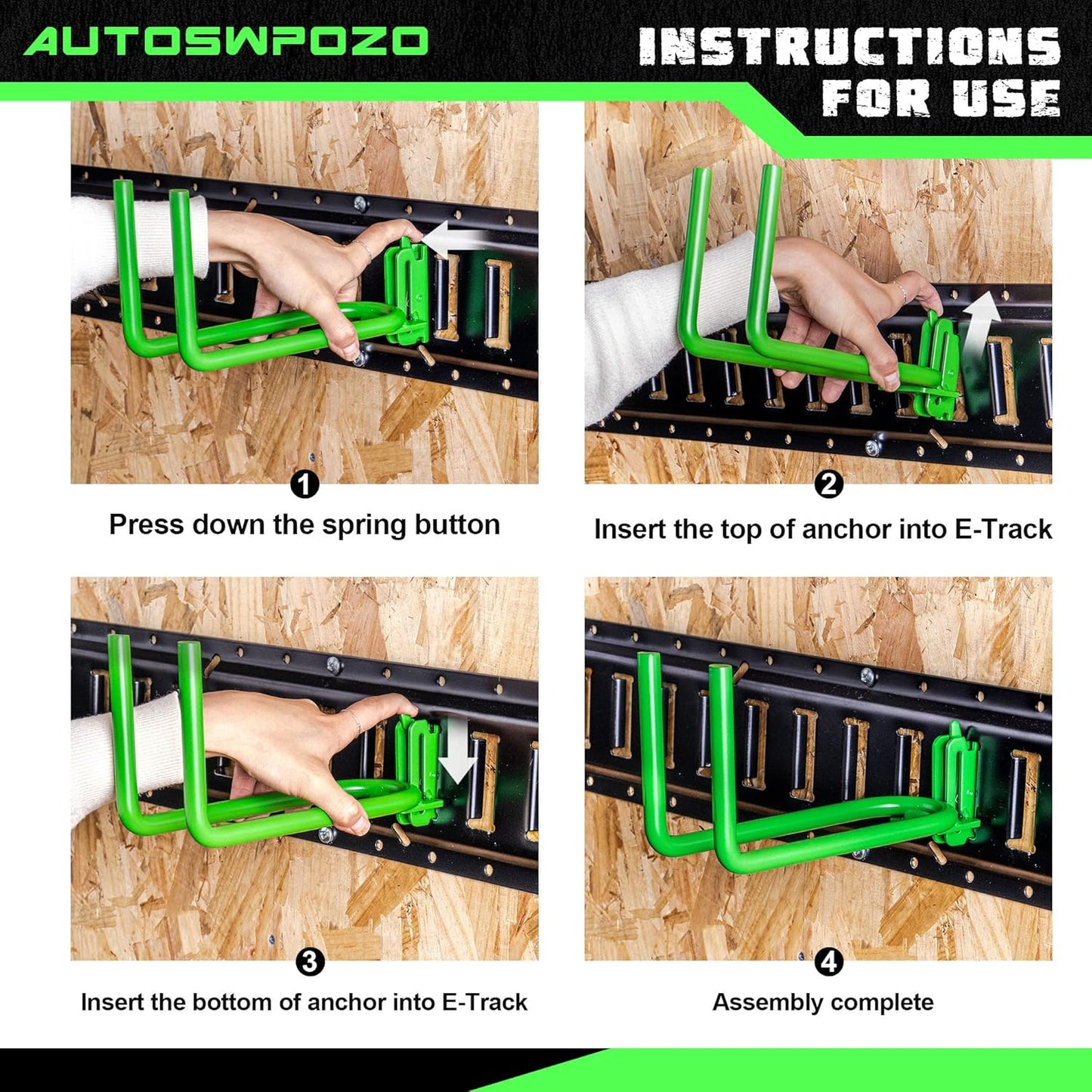 AUTOSWPOZO

INSTRUCTIONS FOR USE

1
Press down the spring button

2
Insert the top of anchor into E-Track

3
Insert the bottom of anchor into E-Track

4
Assembly complete